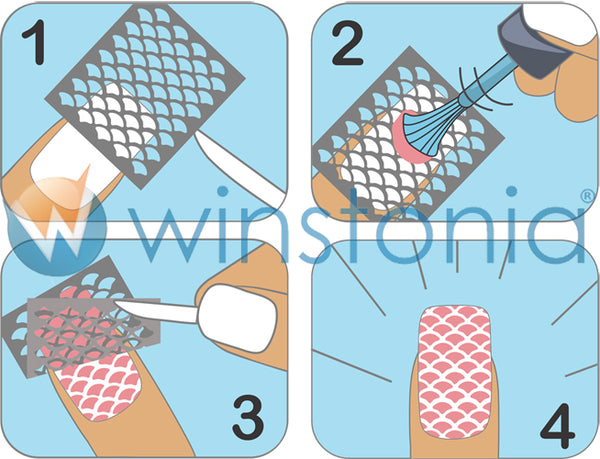 1

2

winstonia®

3

4