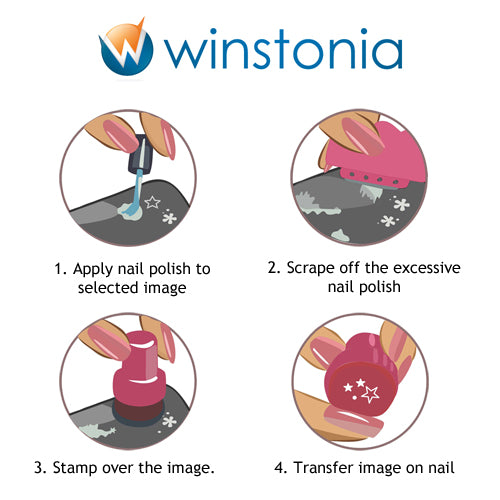 winstonia

1. Apply nail polish to selected image

2. Scrape off the excessive nail polish

3. Stamp over the image.

4. Transfer image on nail