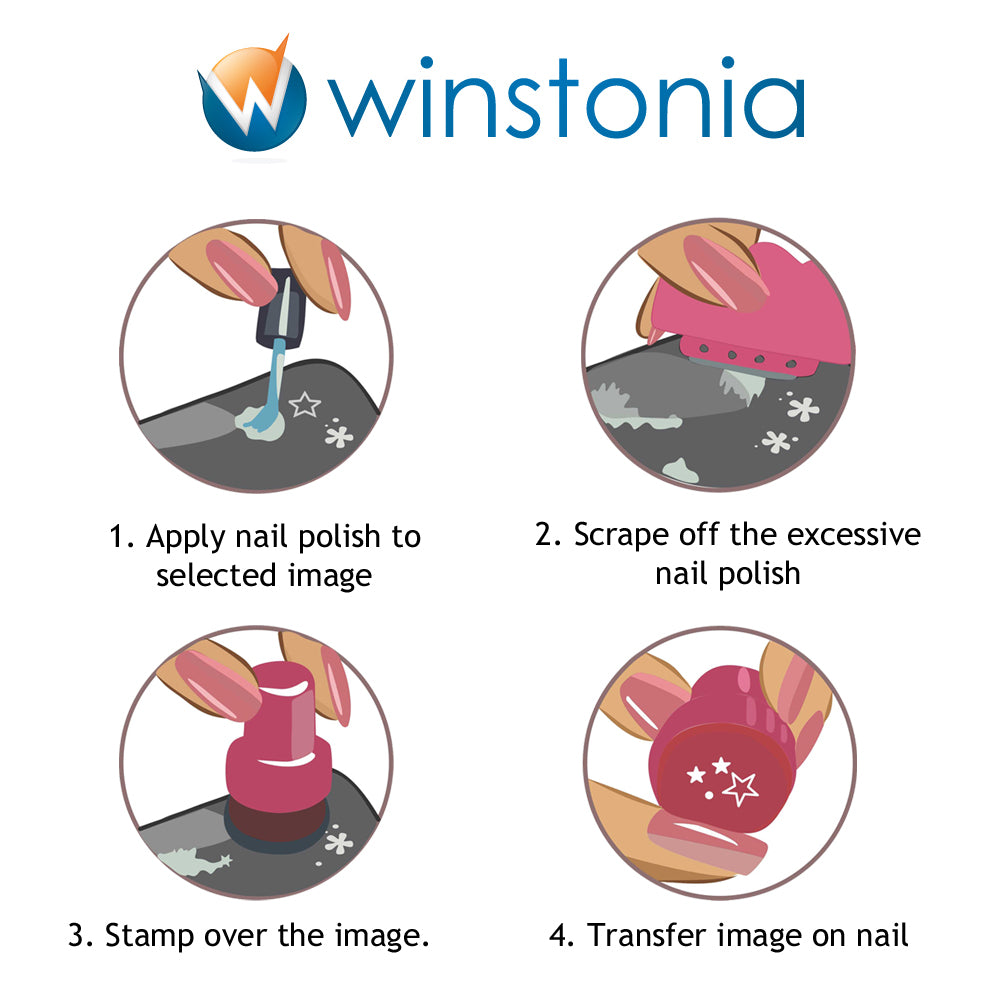 winstonia

1. Apply nail polish to selected image

2. Scrape off the excessive nail polish

3. Stamp over the image.

4. Transfer image on nail